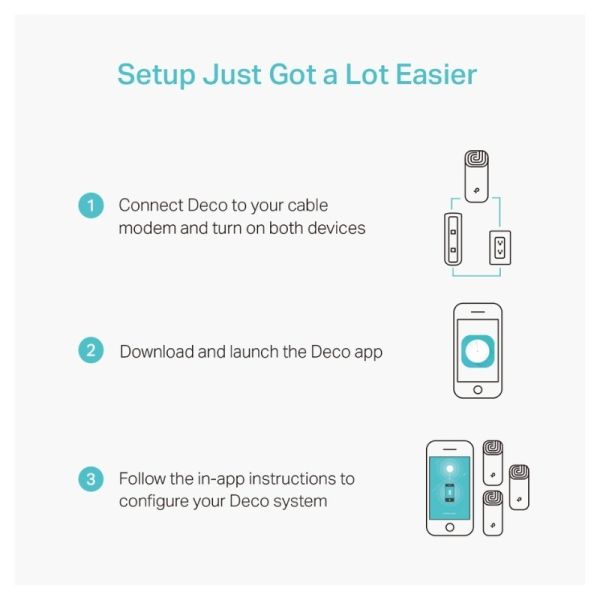 Setup Just Got a Lot Easier

1 Connect Deco to your cable modem and turn on both devices

2 Download and launch the Deco app

3 Follow the in-app instructions to configure your Deco system