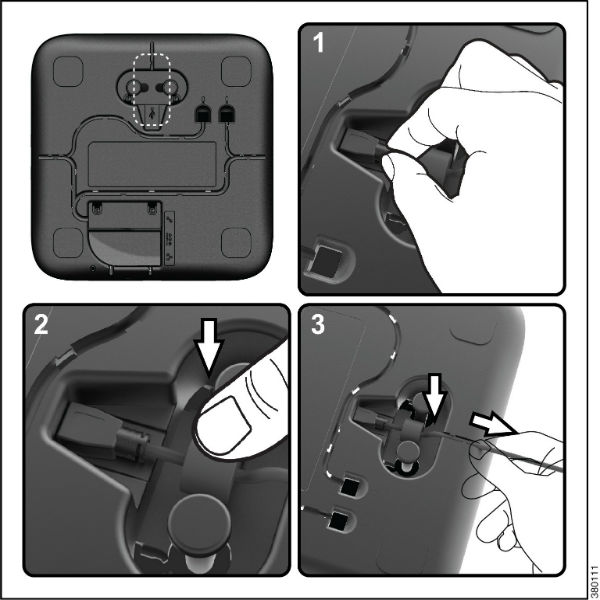 1

2

3

380111